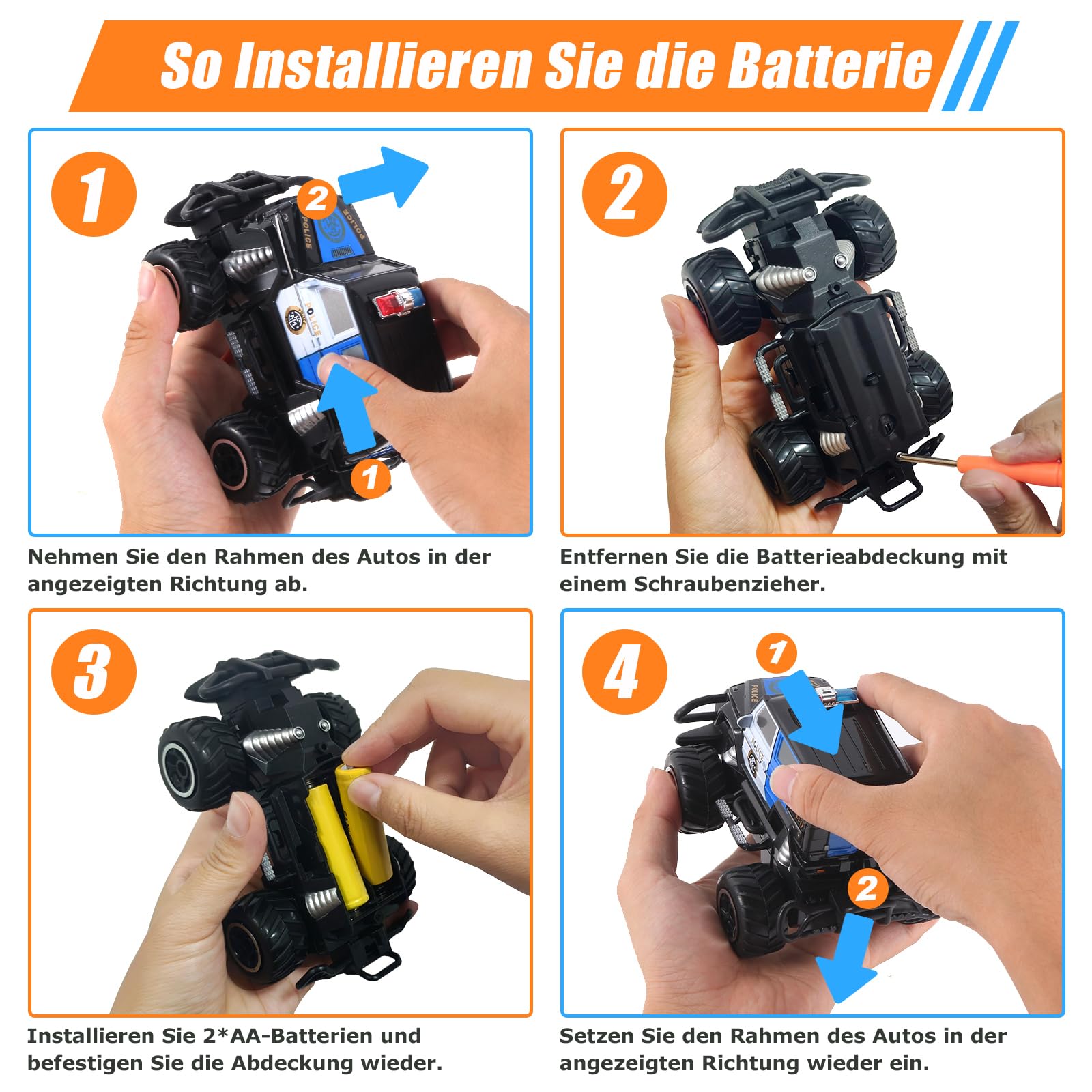 So Installieren Sie die Batterie

1

2

POLICE

POLICE

1

Nehmen Sie den Rahmen des Autos in der angezeigten Richtung ab.

2

Entfernen Sie die Batterieabdeckung mit einem Schraubenzieher.

3

Installieren Sie 2*AA-Batterien und befestigen Sie die Abdeckung wieder.

4

1

POLICE

2

Setzen Sie den Rahmen des Autos in der angezeigten Richtung wieder ein.