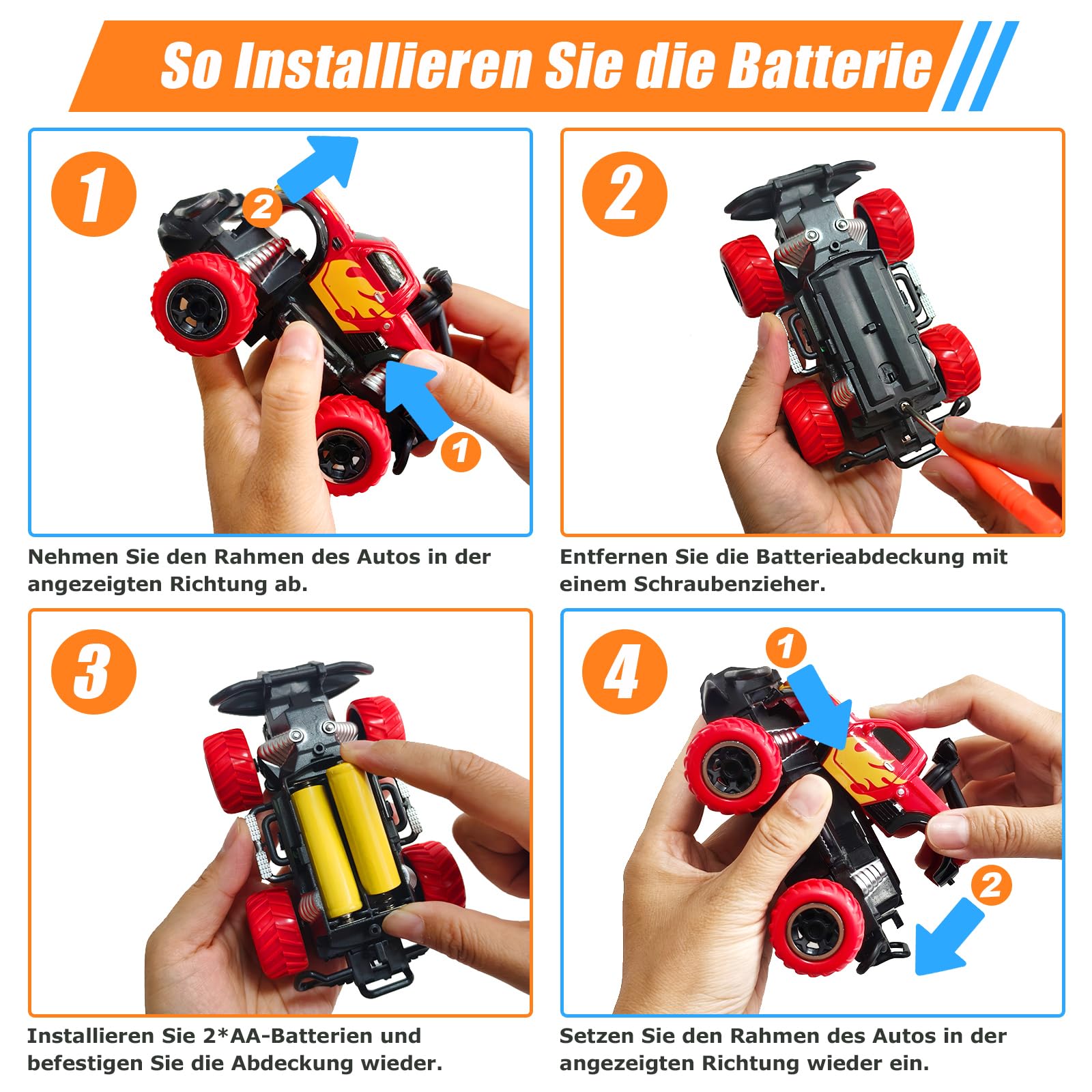 So Installieren Sie die Batterie

1

2

1

Nehmen Sie den Rahmen des Autos in der angezeigten Richtung ab.

2

Entfernen Sie die Batterieabdeckung mit einem Schraubenzieher.

3

Installieren Sie 2*AA-Batterien und befestigen Sie die Abdeckung wieder.

4

1

2

Setzen Sie den Rahmen des Autos in der angezeigten Richtung wieder ein.